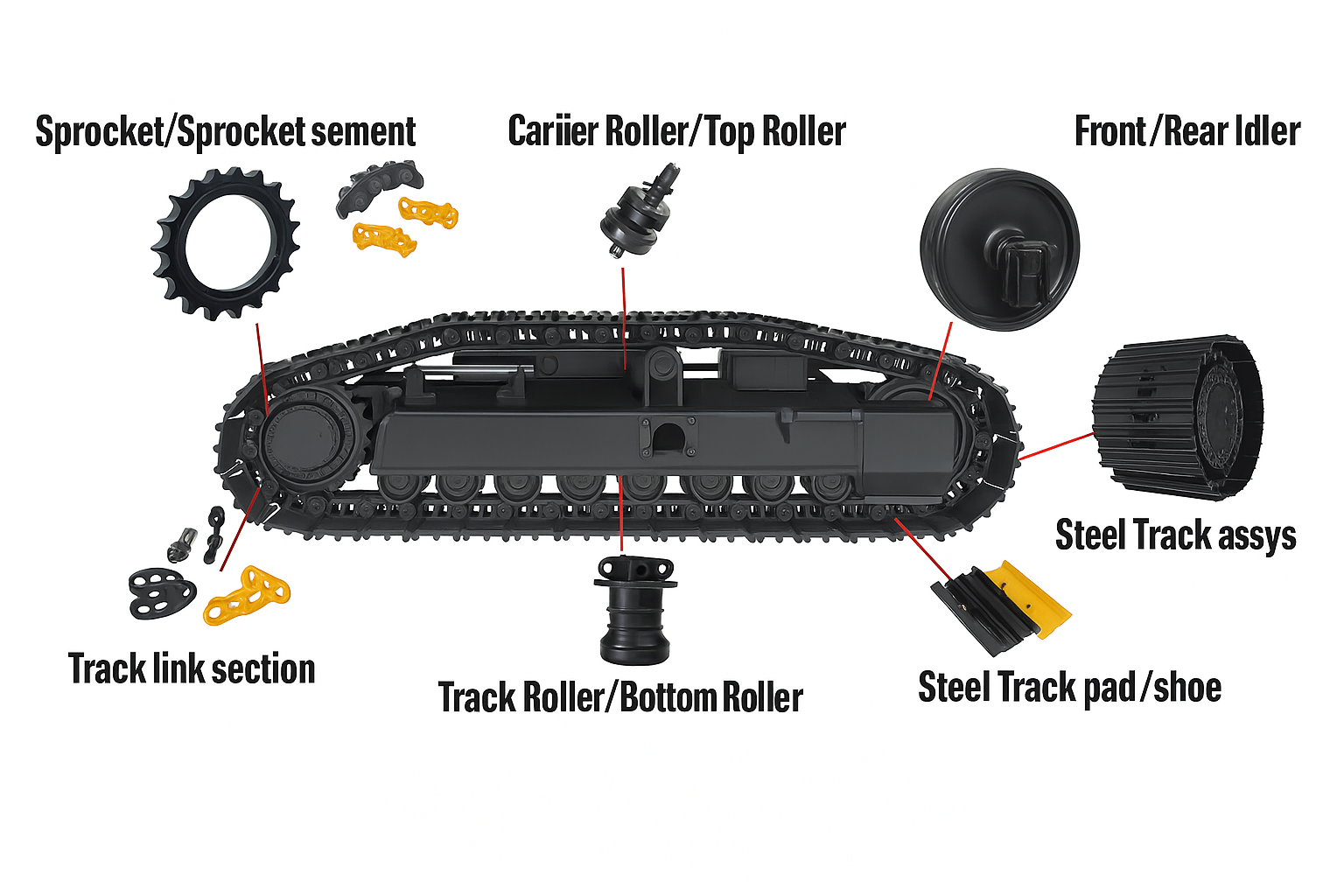 Sprocket/Sprocket sement

Cariier Roller/Top Roller

Front/Rear Idler

Steel Track assys

Track link section

Track Roller/Bottom Roller

Steel Track pad/shoe